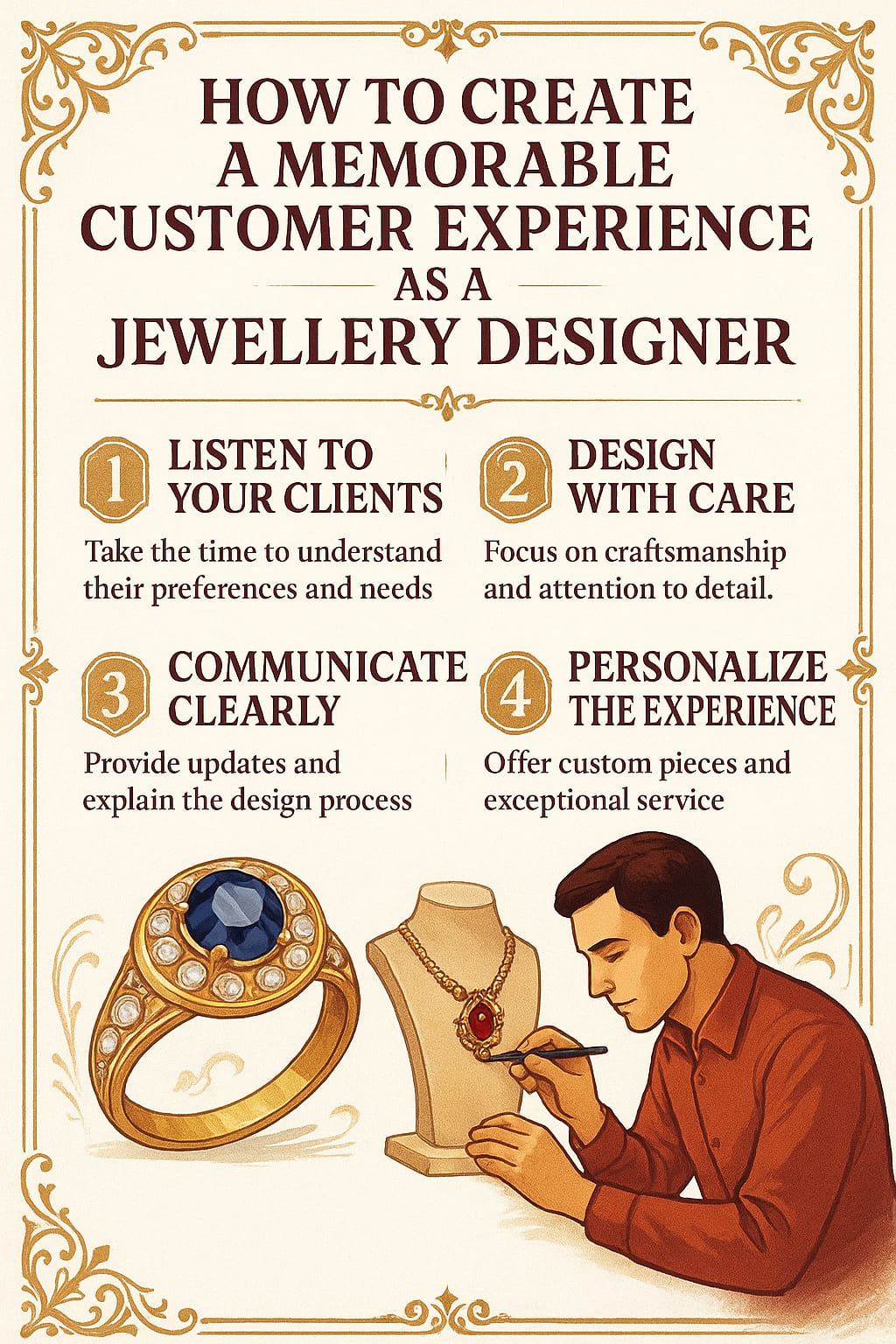 HOW TO CREATE A MEMORABLE CUSTOMER EXPERIENCE AS A JEWELLERY DESIGNER

1 LISTEN TO YOUR CLIENTS
Take the time to understand their preferences and needs

2 DESIGN WITH CARE
Focus on craftsmanship and attention to detail.

3 COMMUNICATE CLEARLY
Provide updates and explain the design process

4 PERSONALIZE THE EXPERIENCE
Offer custom pieces and exceptional service